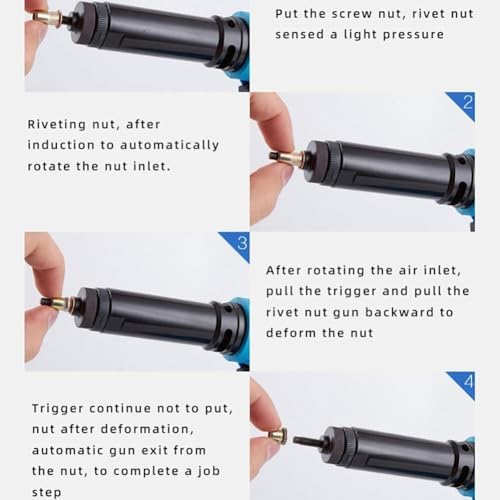 Put the screw nut, rivet nut sensed a light pressure

2

Riveting nut, after induction to automatically rotate the nut inlet.

3

After rotating the air inlet, pull the trigger and pull the rivet nut gun backward to deform the nut

4

Trigger continue not to put, nut after deformation, automatic gun exit from the nut, to complete a job step