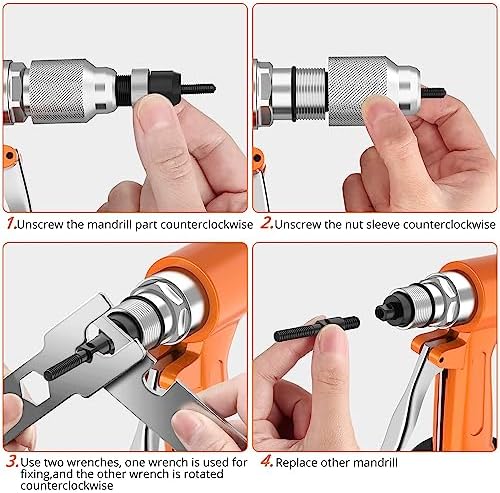 1.Unscrew the mandrill part counterclockwise

2.Unscrew the nut sleeve counterclockwise

3.Use two wrenches, one wrench is used for fixing,and the other wrench is rotated counterclockwise

4.Replace other mandrill