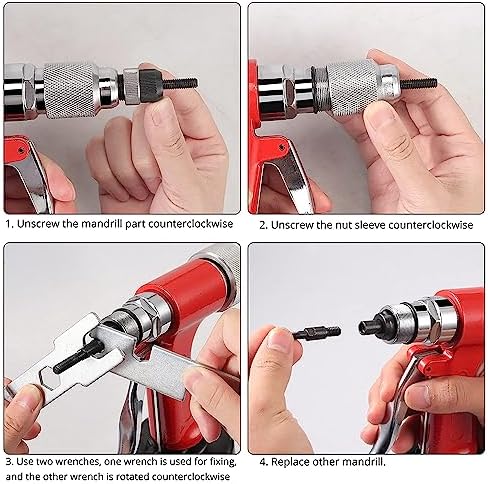 1. Unscrew the mandrill part counterclockwise

2. Unscrew the nut sleeve counterclockwise

3. Use two wrenches, one wrench is used for fixing, and the other wrench is rotated counterclockwise

4. Replace other mandrill.