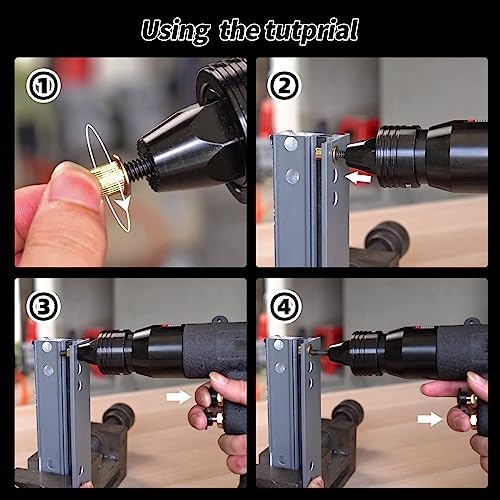 Using the tutprial

①

②

③

④