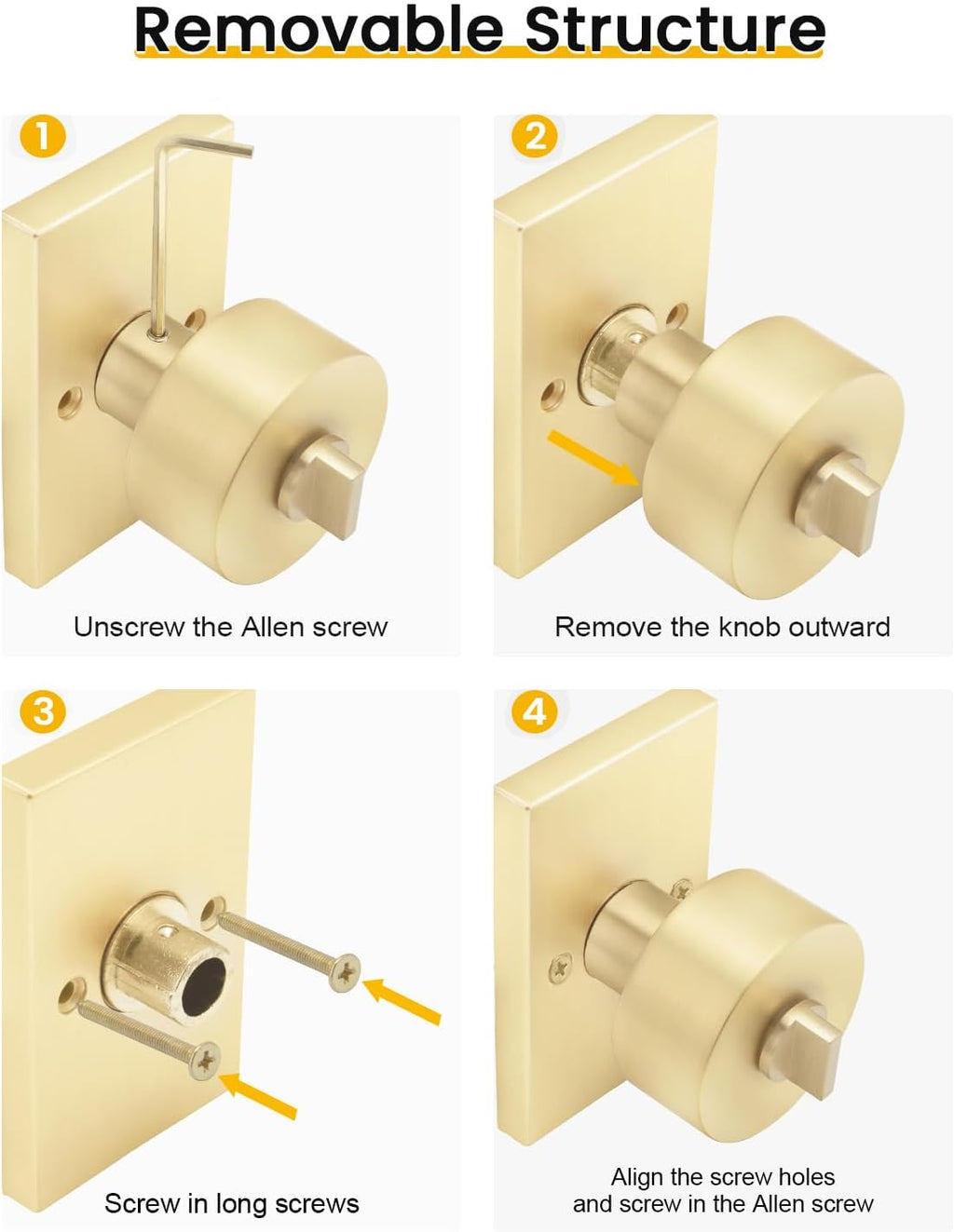 Removable Structure

1

Unscrew the Allen screw

2

Remove the knob outward

3

Screw in long screws

4

Align the screw holes and screw in the Allen screw