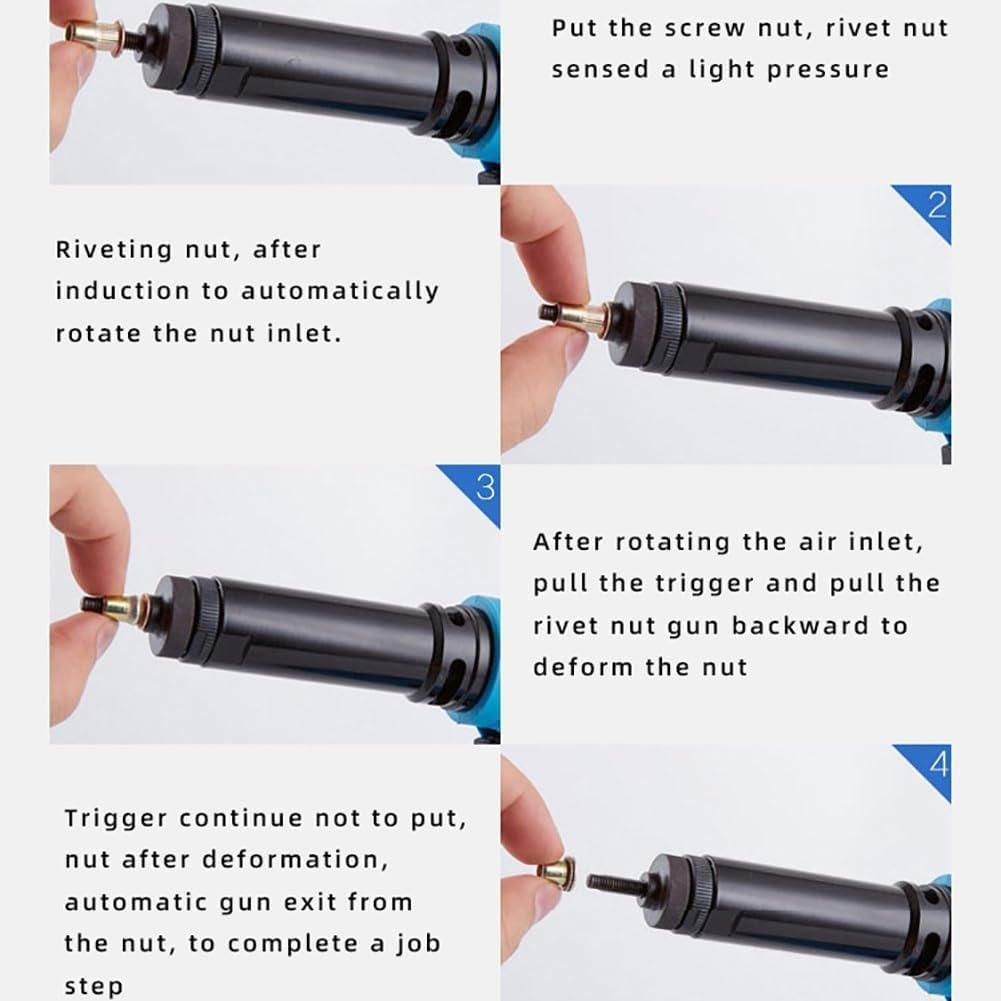 Put the screw nut, rivet nut sensed a light pressure

2

Riveting nut, after induction to automatically rotate the nut inlet.

3

After rotating the air inlet, pull the trigger and pull the rivet nut gun backward to deform the nut

4

Trigger continue not to put, nut after deformation, automatic gun exit from the nut, to complete a job step