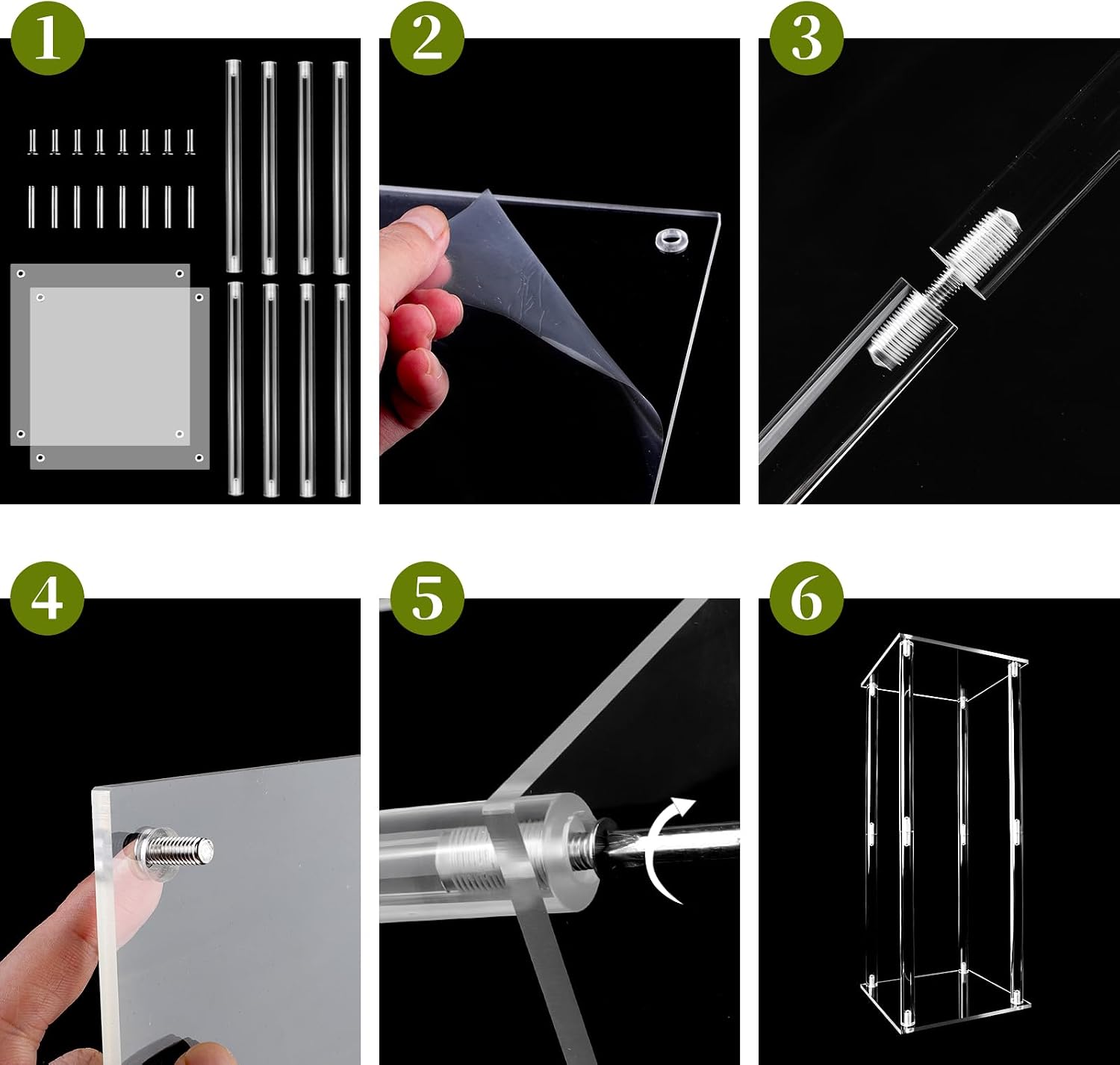 1

2

3

4

5

6