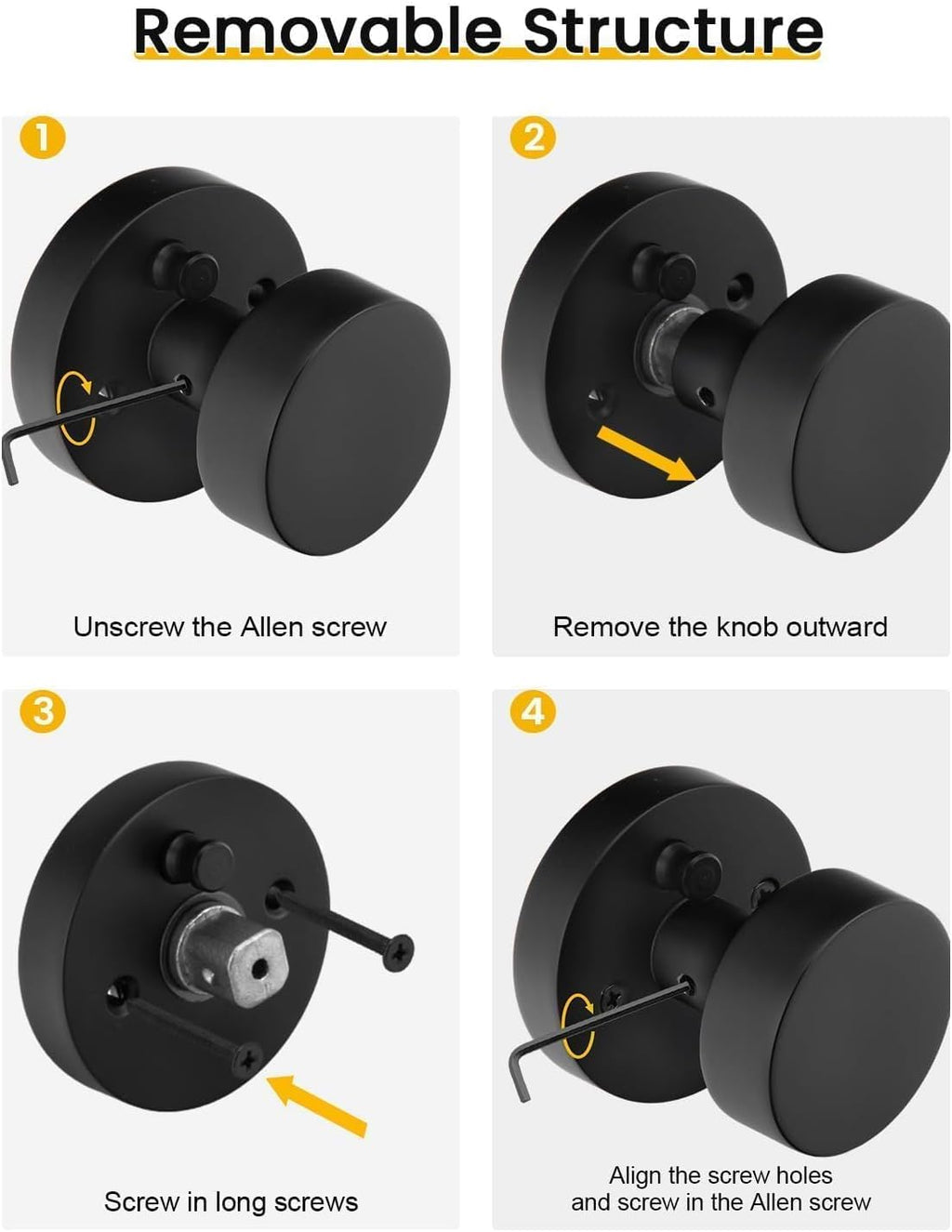 Removable Structure

1

Unscrew the Allen screw

2

Remove the knob outward

3

Screw in long screws

4

Align the screw holes and screw in the Allen screw