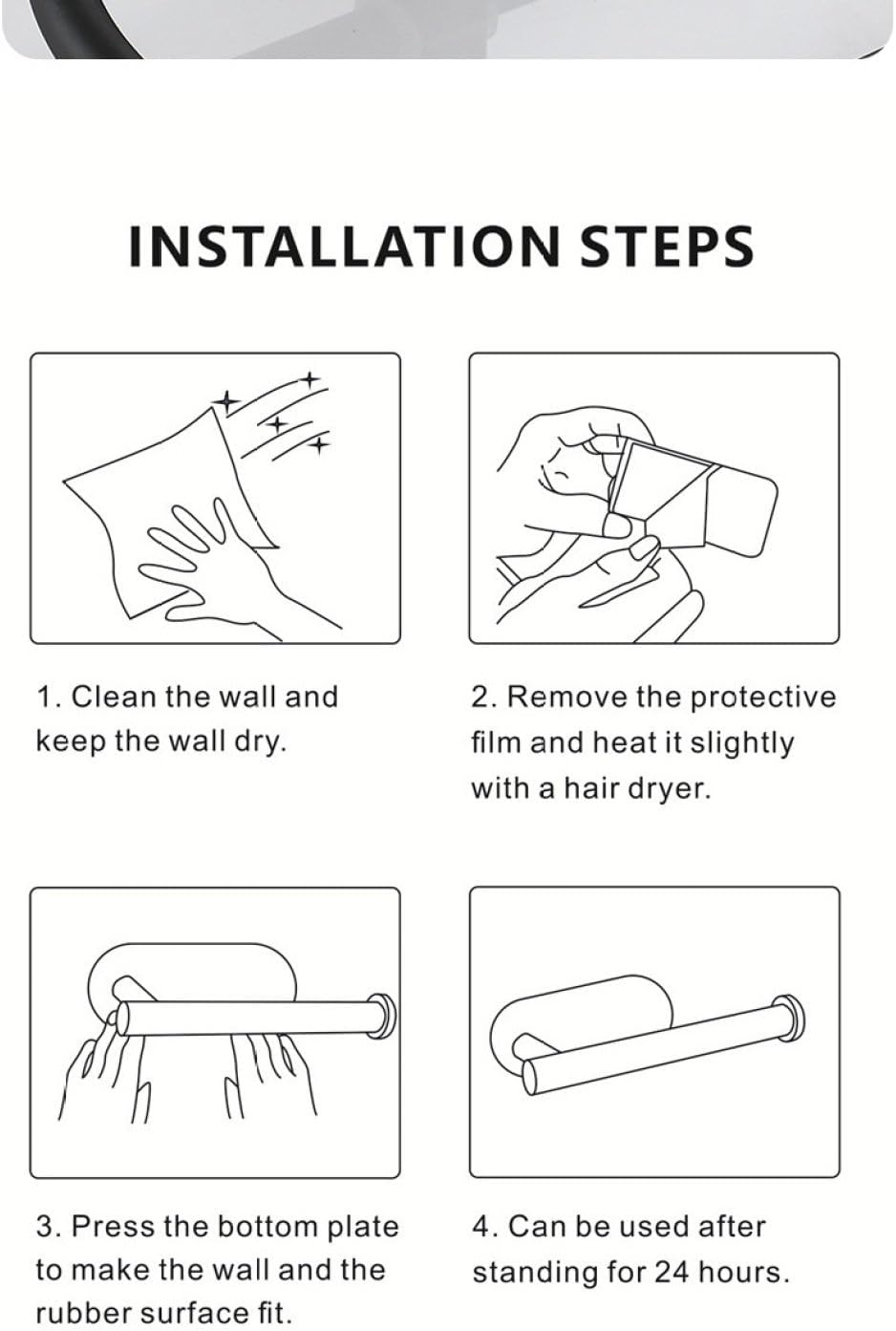 INSTALLATION STEPS

1. Clean the wall and keep the wall dry.

2. Remove the protective film and heat it slightly with a hair dryer.

3. Press the bottom plate to make the wall and the rubber surface fit.

4. Can be used after standing for 24 hours.