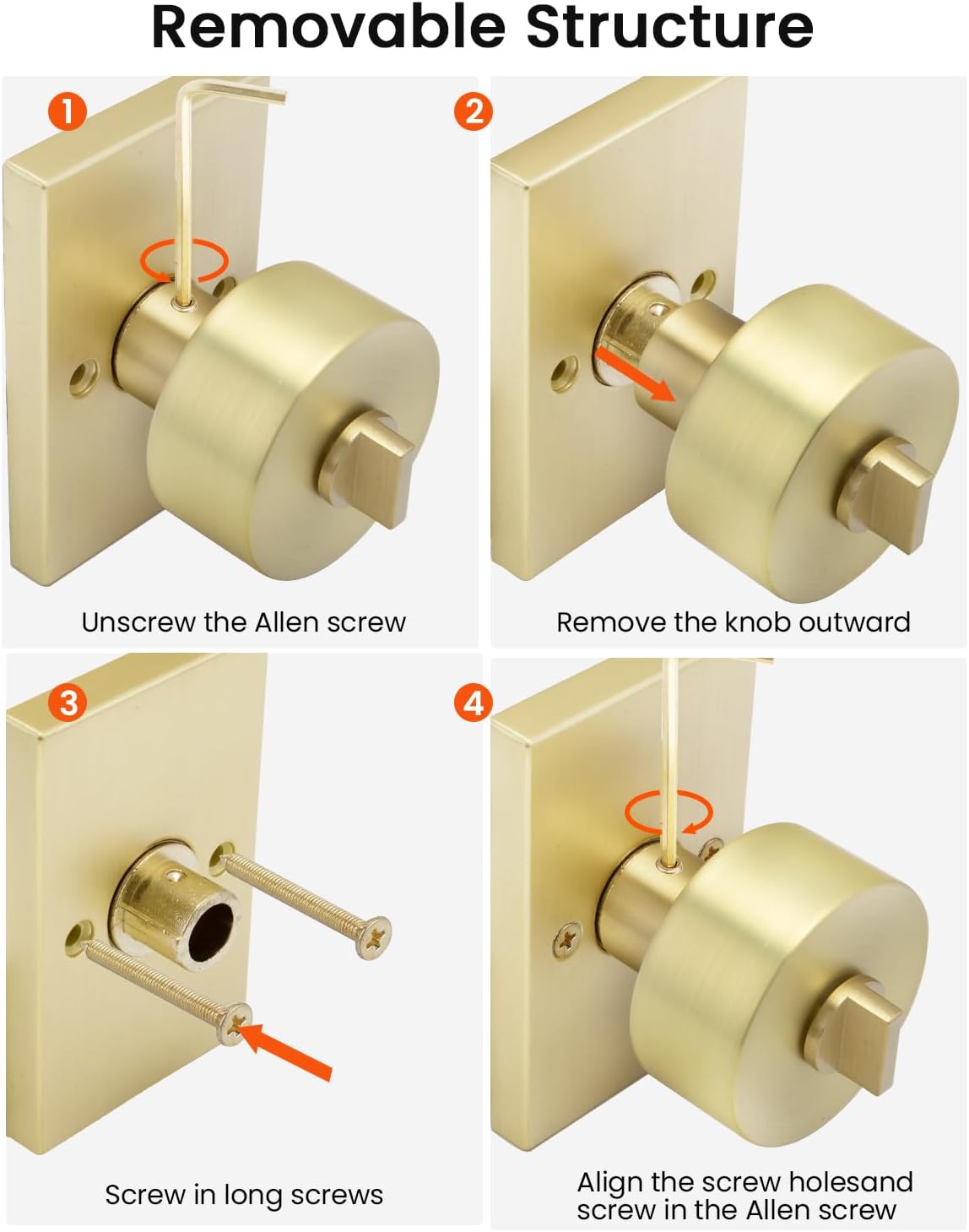 Removable Structure

1

Unscrew the Allen screw

2

Remove the knob outward

3

Screw in long screws

4

Align the screw holesand screw in the Allen screw