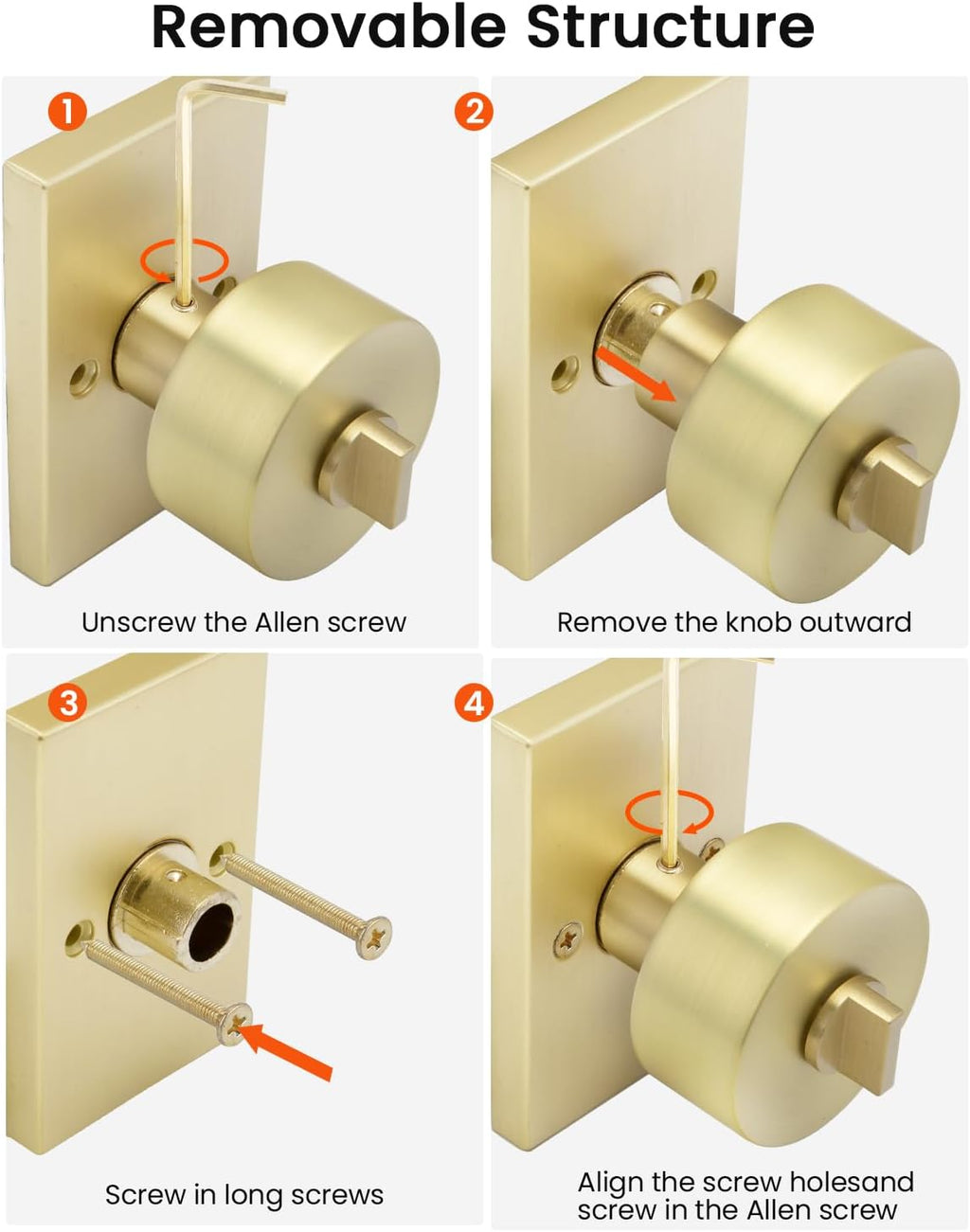 Removable Structure

1

Unscrew the Allen screw

2

Remove the knob outward

3

Screw in long screws

4

Align the screw holesand screw in the Allen screw