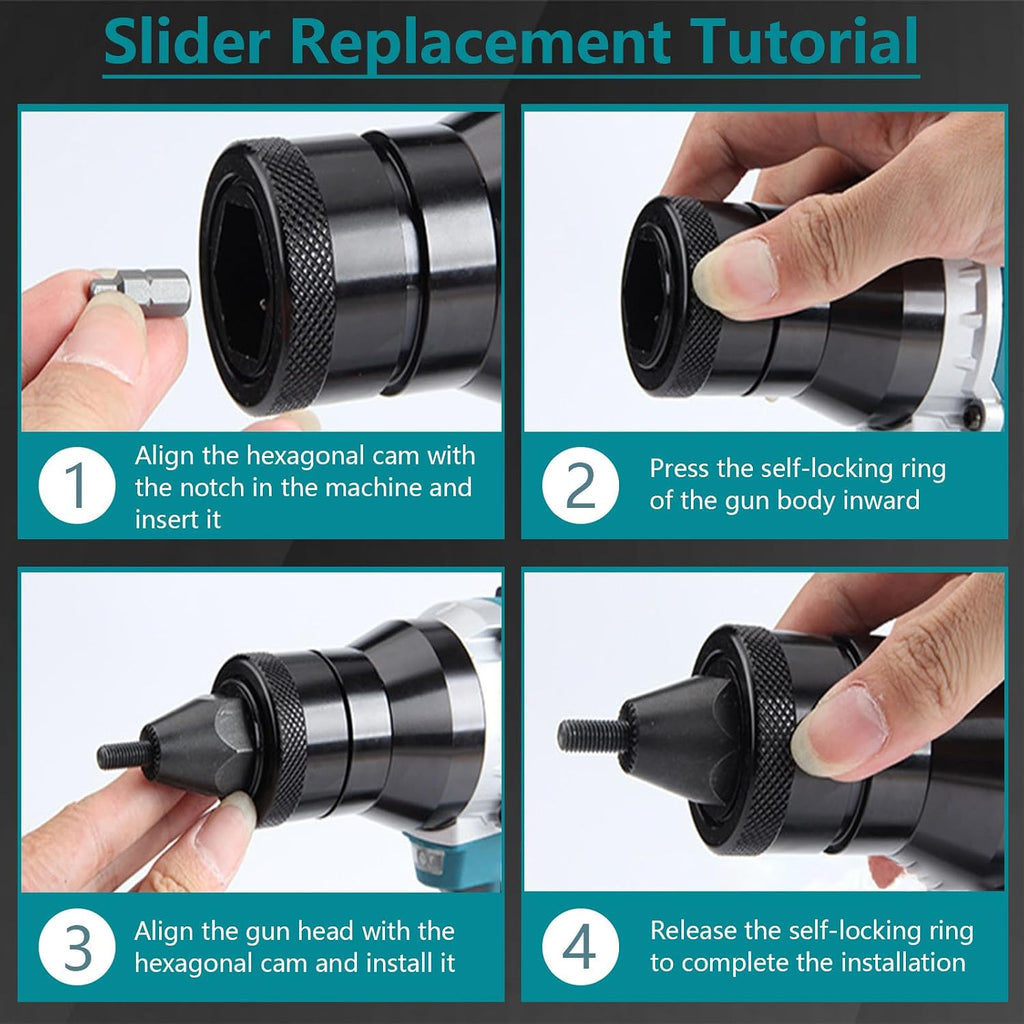 Slider Replacement Tutorial

1 Align the hexagonal cam with the notch in the machine and insert it

2 Press the self-locking ring of the gun body inward

3 Align the gun head with the hexagonal cam and install it

4 Release the self-locking ring to complete the installation