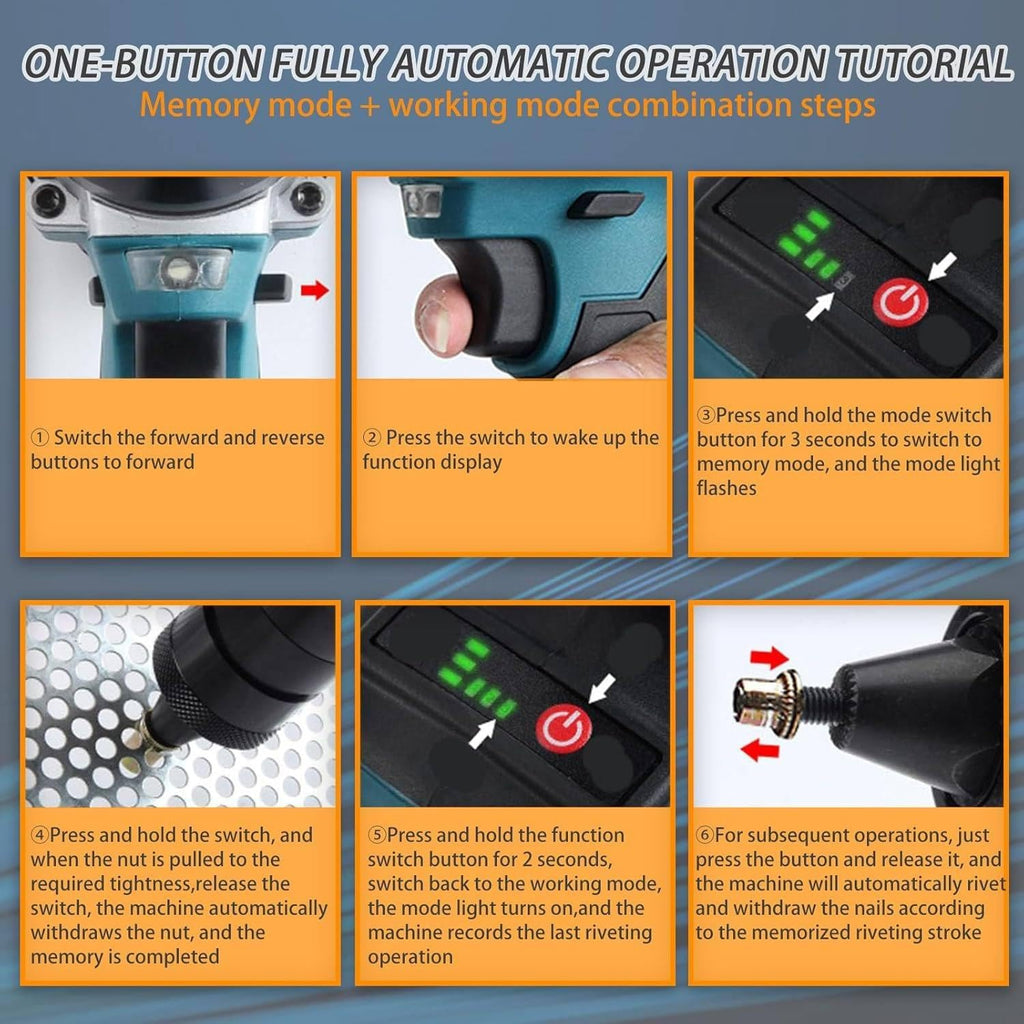 ONE-BUTTON FULLY AUTOMATIC OPERATION TUTORIAL
Memory mode + working mode combination steps

① Switch the forward and reverse buttons to forward

② Press the switch to wake up the function display

③Press and hold the mode switch button for 3 seconds to switch to memory mode, and the mode light flashes

④Press and hold the switch, and when the nut is pulled to the required tightness,release the switch, the machine automatically withdraws the nut, and the memory is completed

⑤Press and hold the function switch button for 2 seconds, switch back to the working mode, the mode light turns on,and the machine records the last riveting operation

⑥For subsequent operations, just press the button and release it, and the machine will automatically rivet and withdraw the nails according to the memorized riveting stroke