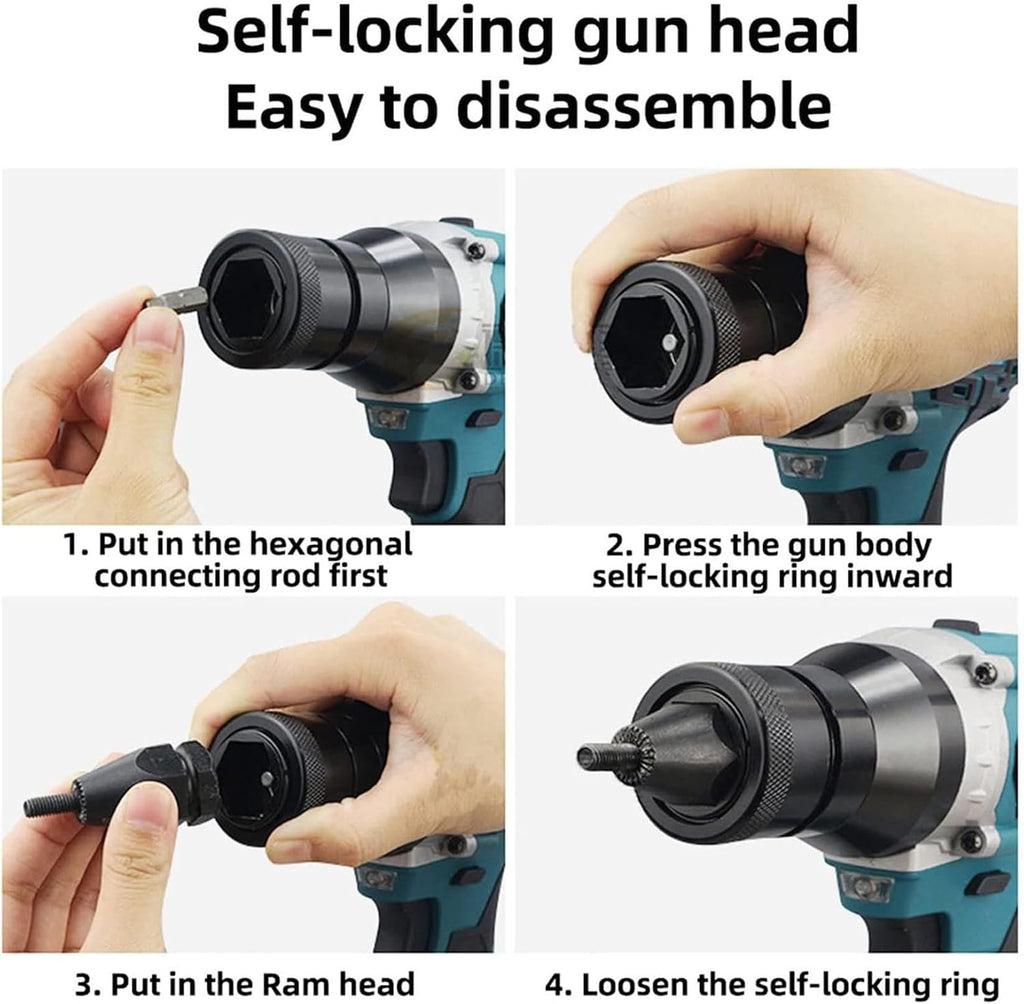 Self-locking gun head
Easy to disassemble

1. Put in the hexagonal connecting rod first

2. Press the gun body self-locking ring inward

3. Put in the Ram head

4. Loosen the self-locking ring