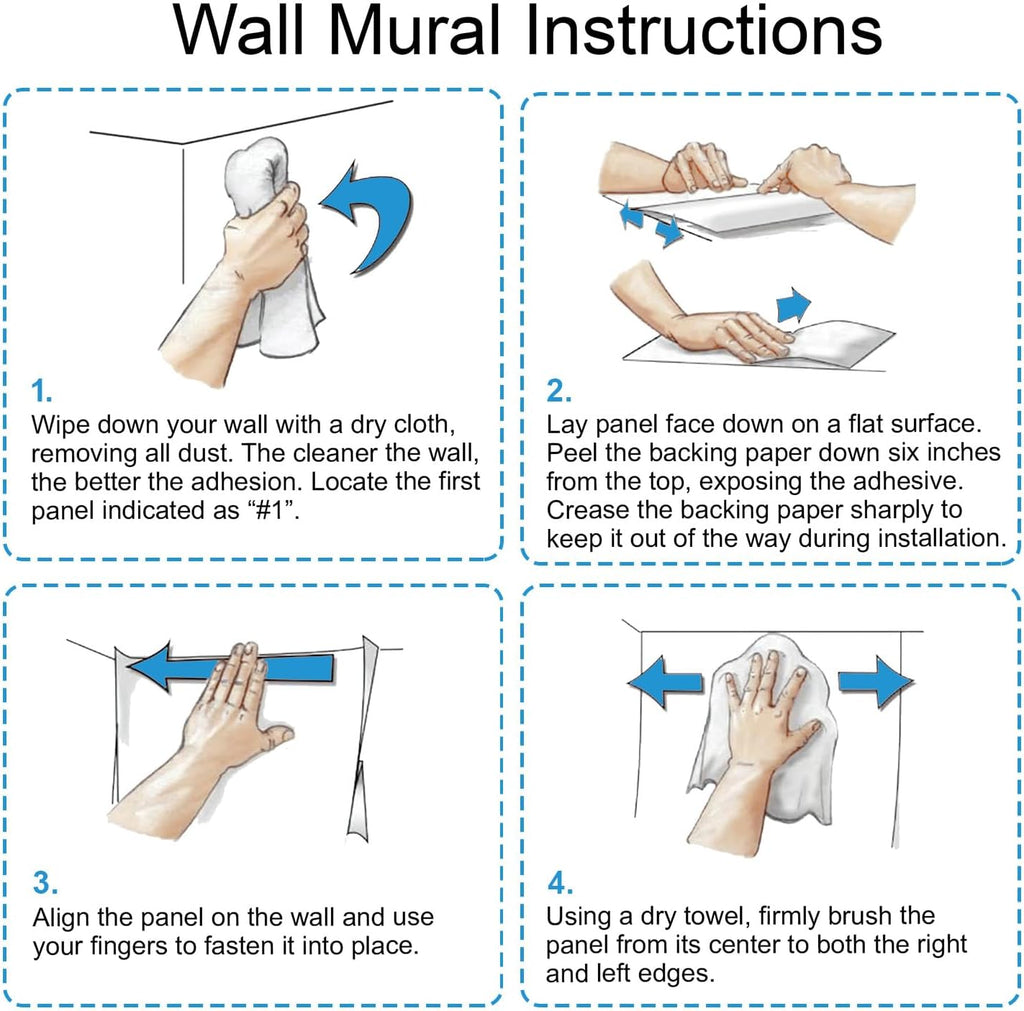 Wall Mural Instructions

1.
Wipe down your wall with a dry cloth, removing all dust. The cleaner the wall, the better the adhesion. Locate the first panel indicated as “#1”.

2.
Lay panel face down on a flat surface. Peel the backing paper down six inches from the top, exposing the adhesive. Crease the backing paper sharply to keep it out of the way during installation.

3.
Align the panel on the wall and use your fingers to fasten it into place.

4.
Using a dry towel, firmly brush the panel from its center to both the right and left edges.