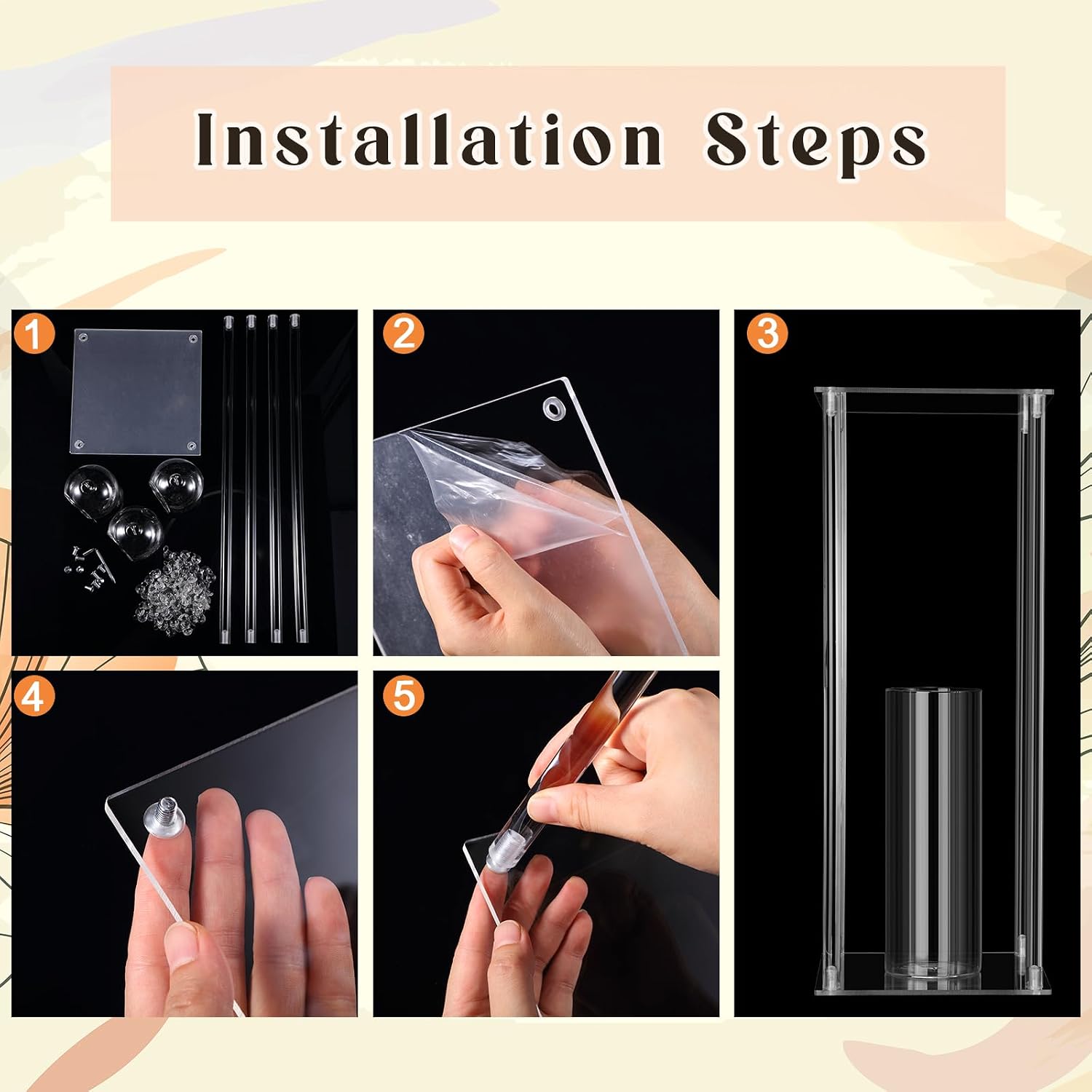 Installation Steps

1

2

3

4

5