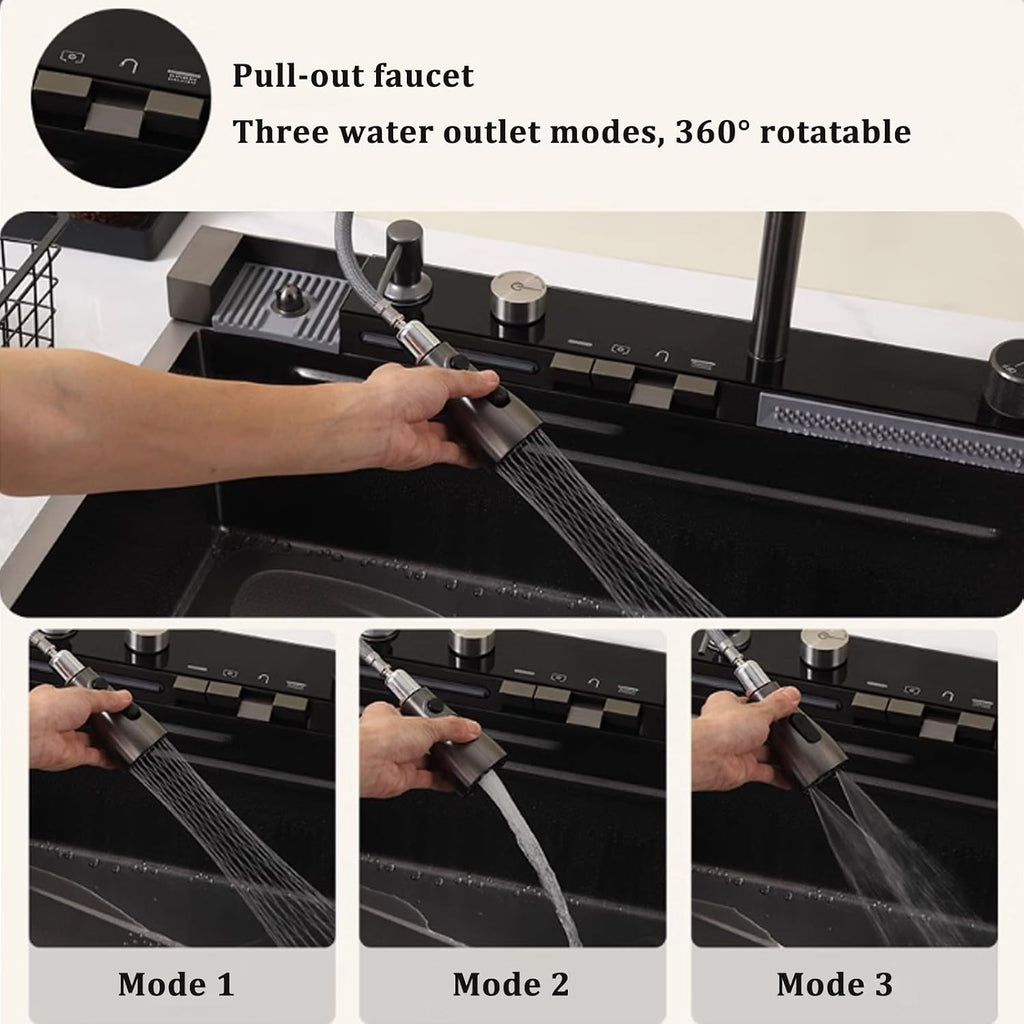 Pull-out faucet
Three water outlet modes, 360° rotatable

Mode 1

Mode 2

Mode 3