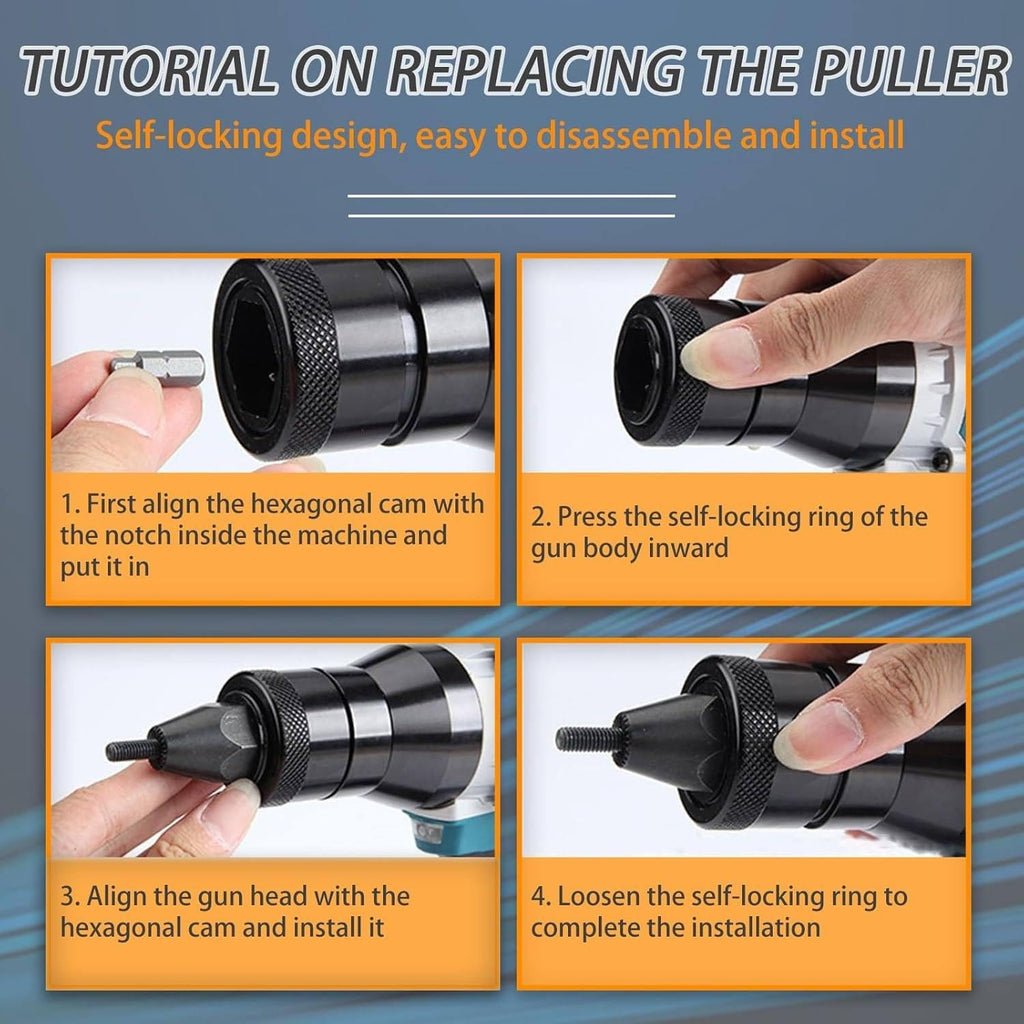 TUTORIAL ON REPLACING THE PULLER

Self-locking design, easy to disassemble and install

1. First align the hexagonal cam with the notch inside the machine and put it in

2. Press the self-locking ring of the gun body inward

3. Align the gun head with the hexagonal cam and install it

4. Loosen the self-locking ring to complete the installation