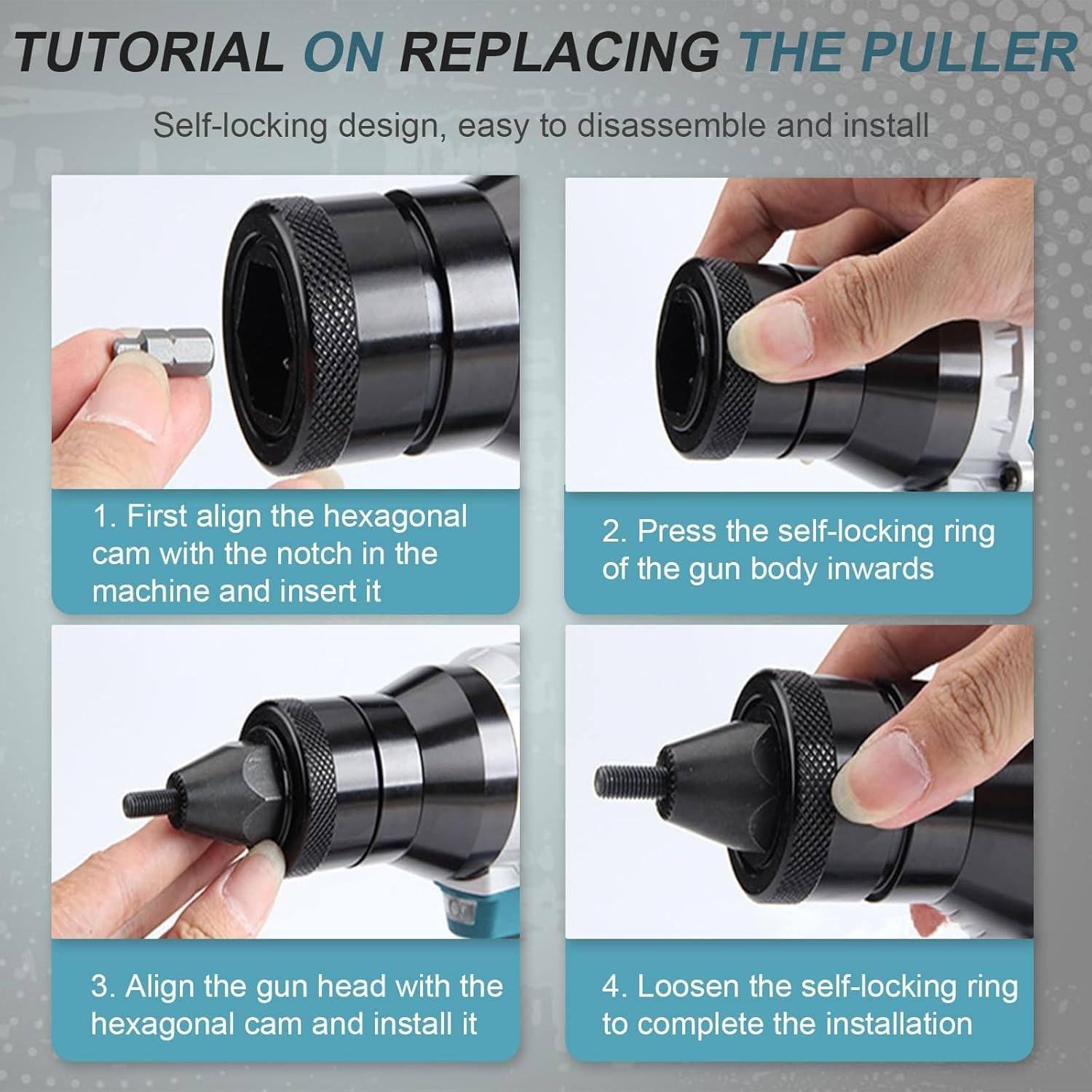 TUTORIAL ON REPLACING THE PULLER

Self-locking design, easy to disassemble and install

1. First align the hexagonal cam with the notch in the machine and insert it

2. Press the self-locking ring of the gun body inwards

3. Align the gun head with the hexagonal cam and install it

4. Loosen the self-locking ring to complete the installation