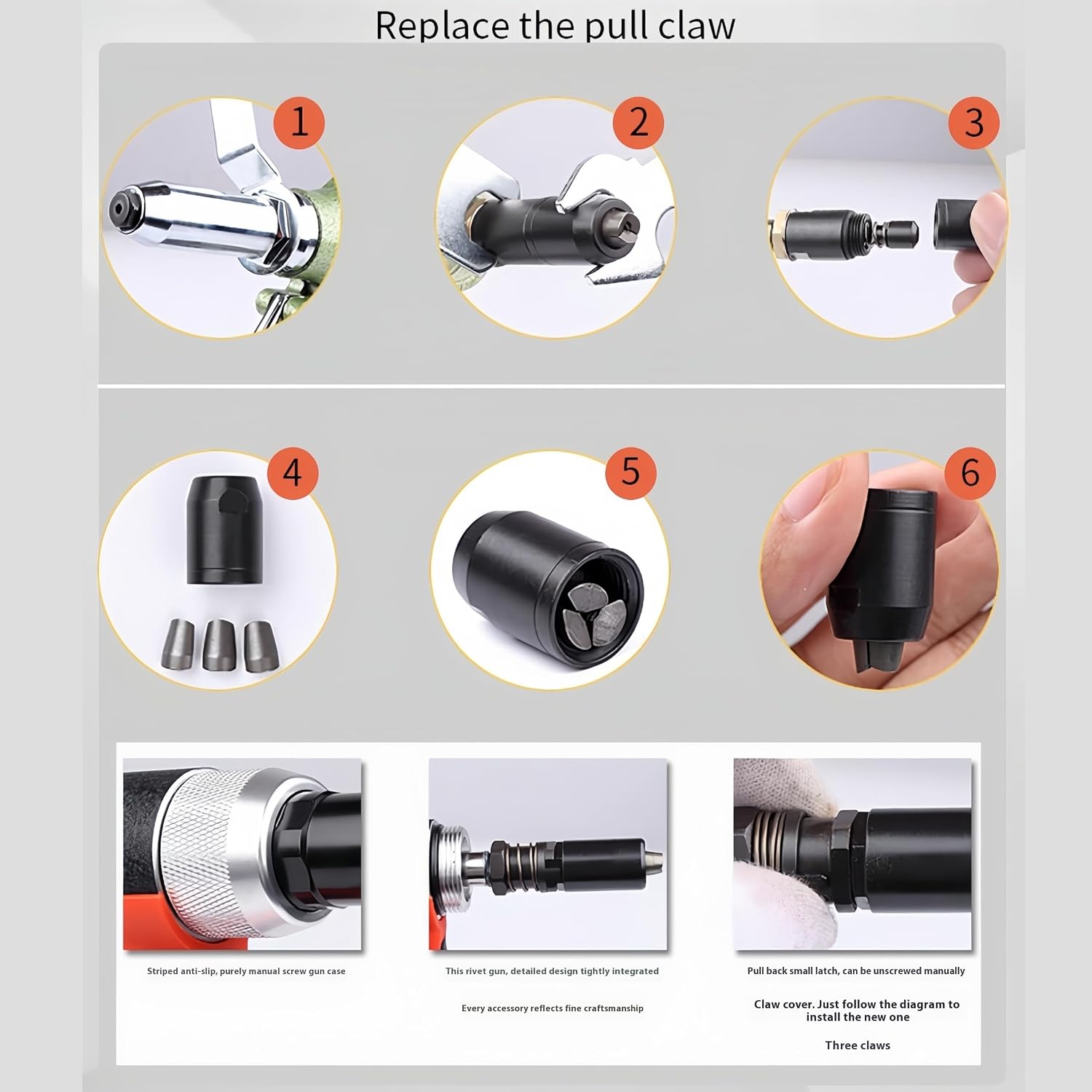 Replace the pull claw

1

2

3

4

5

6

Striped anti-slip, purely manual screw gun case

This rivet gun, detailed design tightly integrated

Every accessory reflects fine craftsmanship

Pull back small latch, can be unscrewed manually

Claw cover. Just follow the diagram to install the new one

Three claws