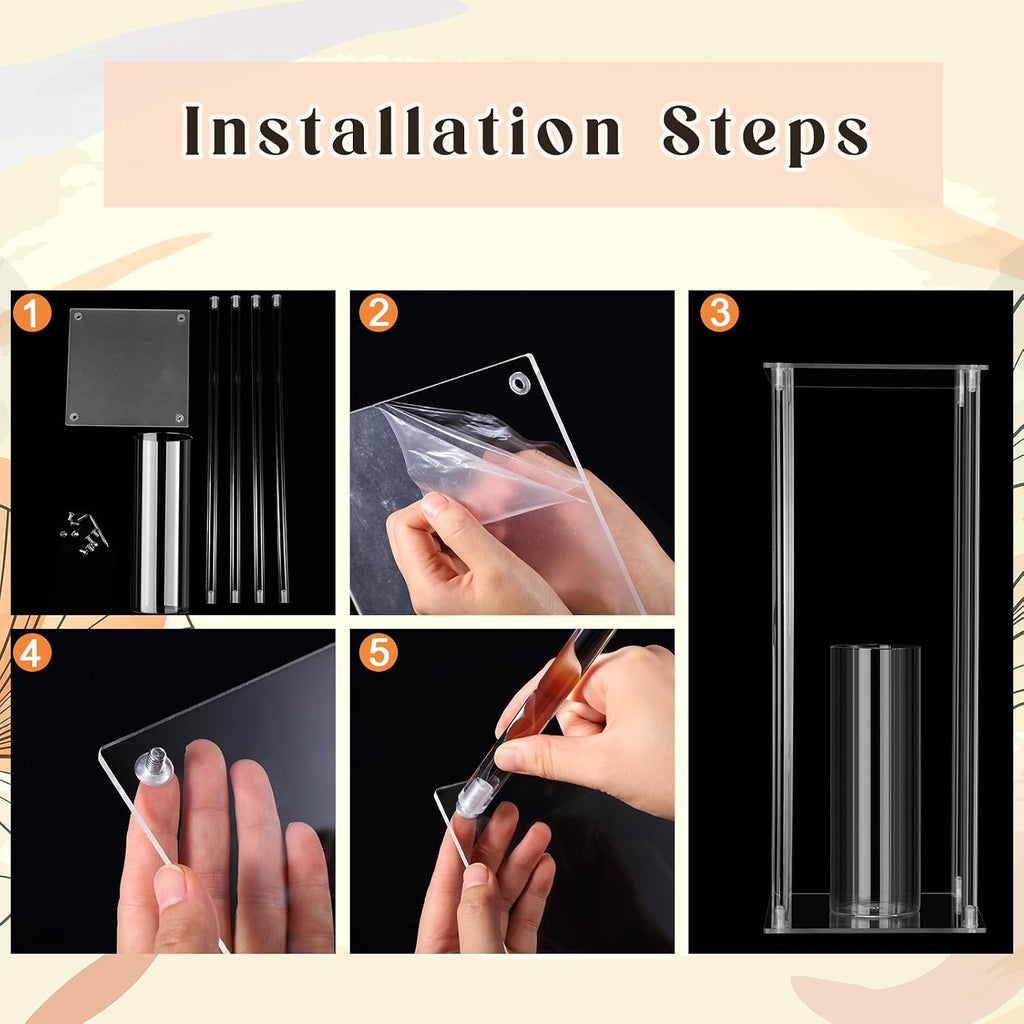 Installation Steps

1

2

3

4

5