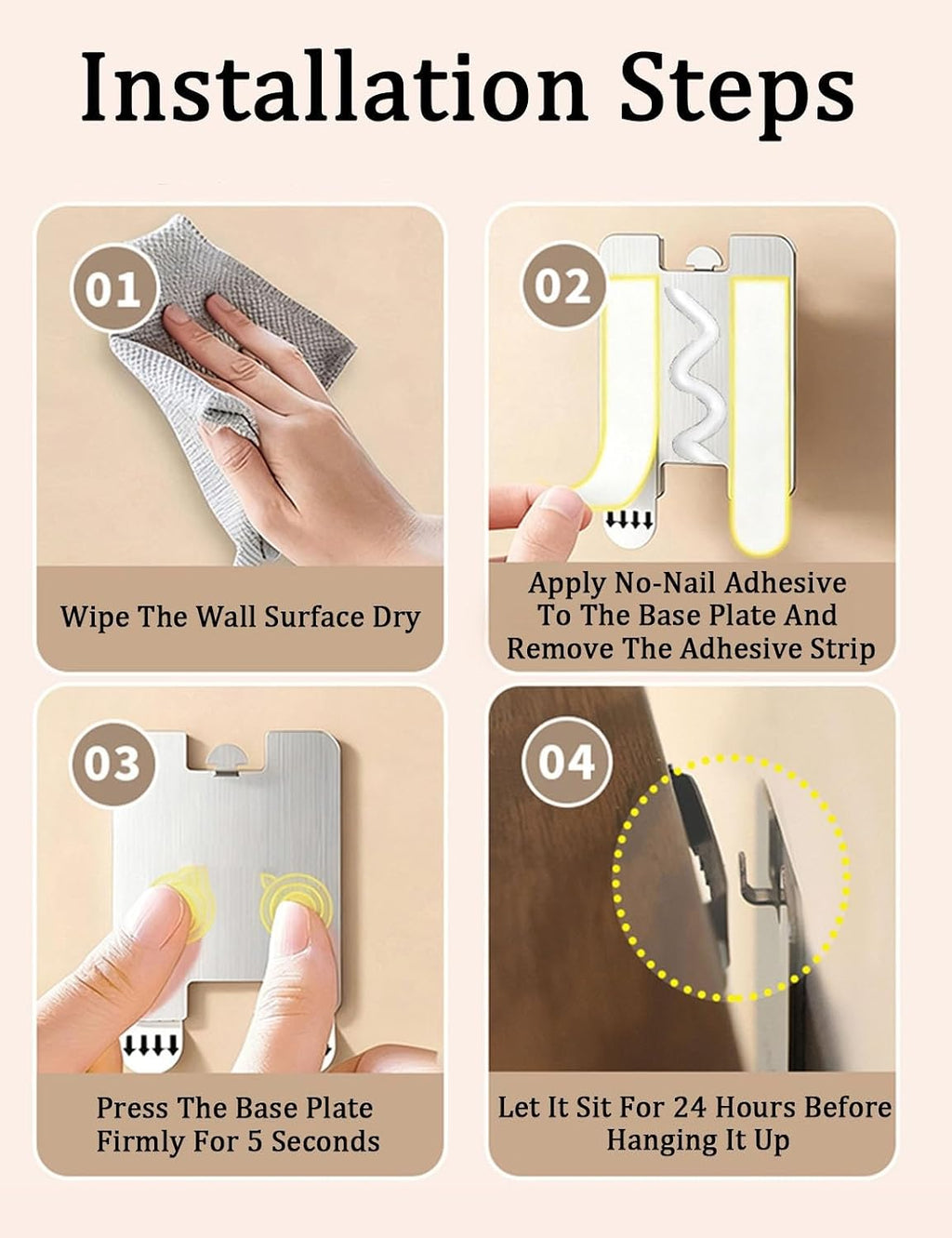 Installation Steps

01

Wipe The Wall Surface Dry

02

Apply No-Nail Adhesive To The Base Plate And Remove The Adhesive Strip

03

Press The Base Plate Firmly For 5 Seconds

04

Let It Sit For 24 Hours Before Hanging It Up