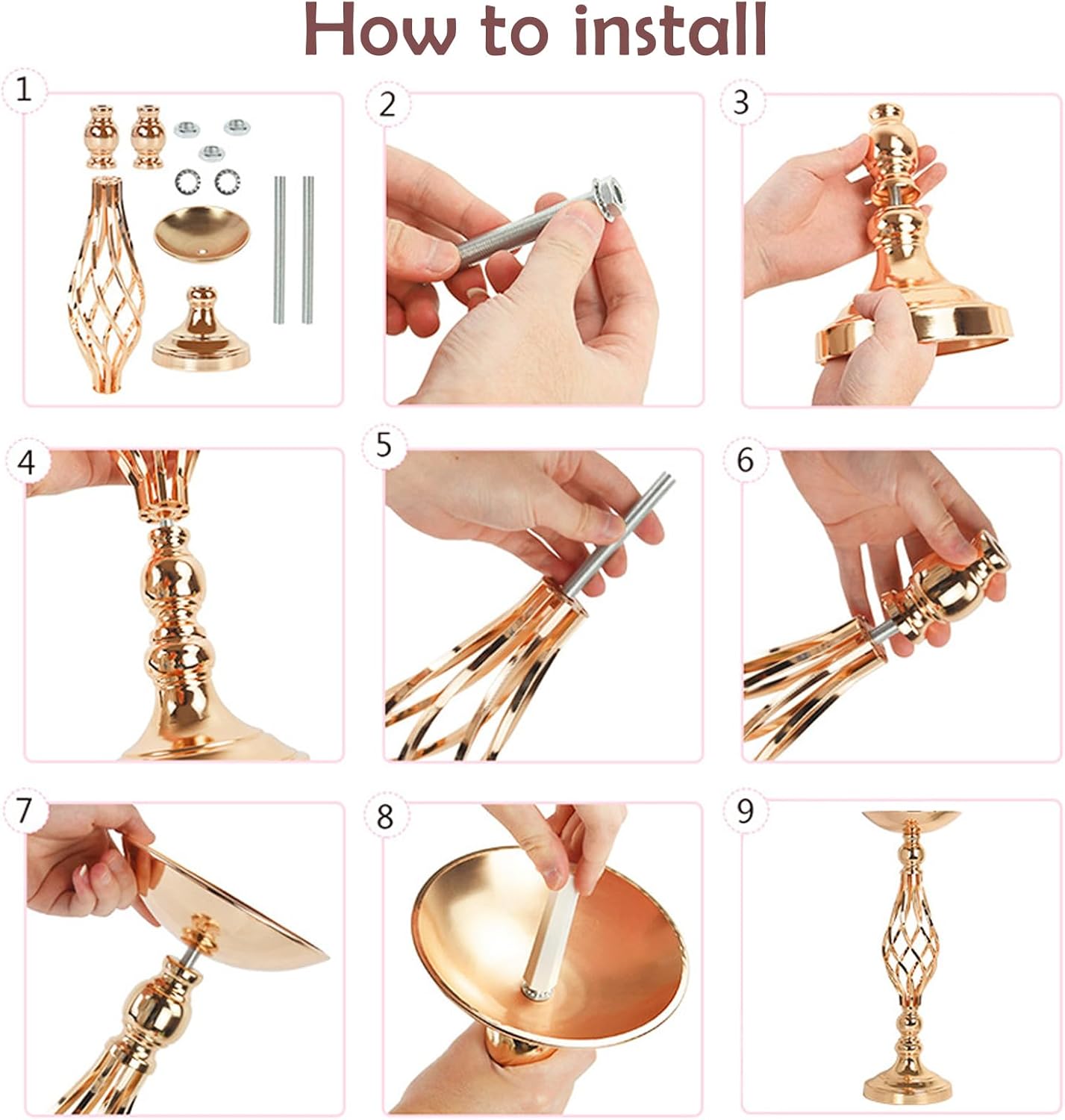 How to install

1

2

3

4

5

6

7

8

9