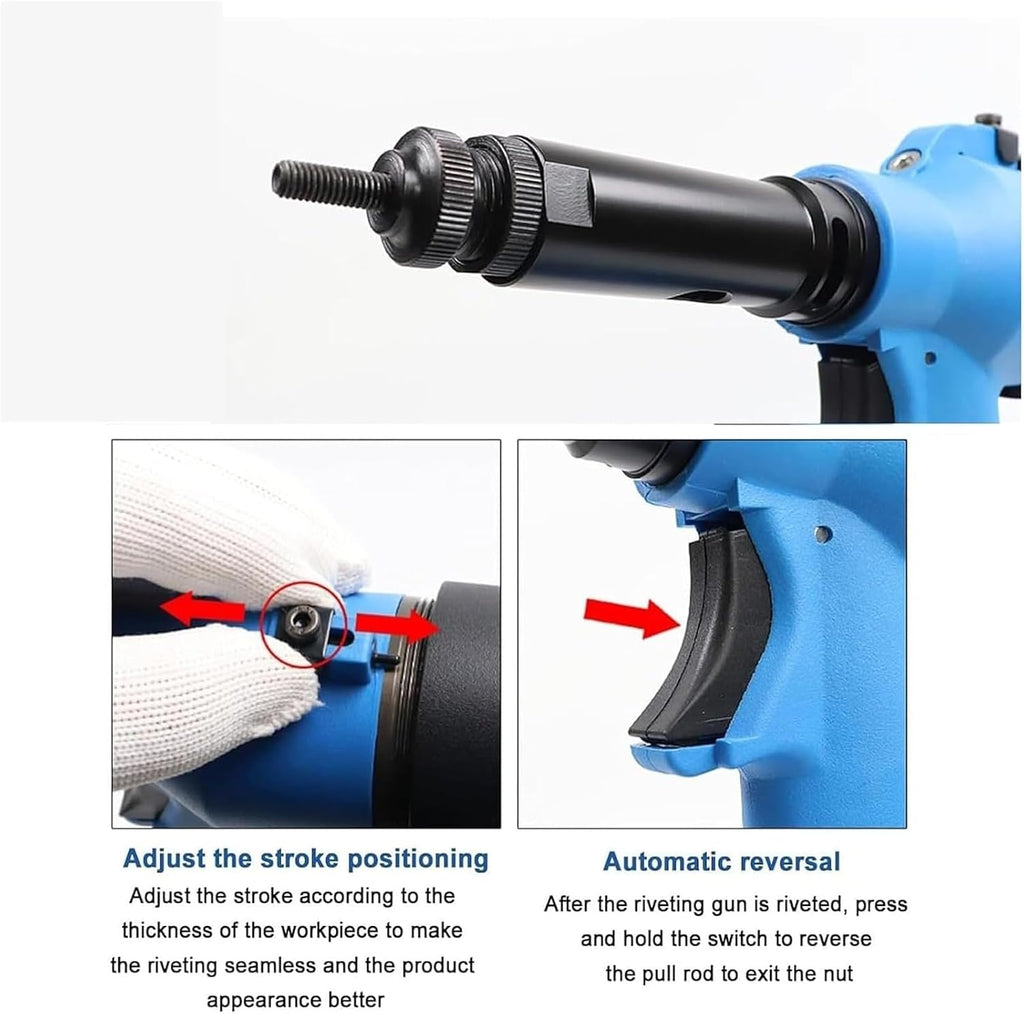 Adjust the stroke positioning

Adjust the stroke according to the thickness of the workpiece to make the riveting seamless and the product appearance better

Automatic reversal

After the riveting gun is riveted, press and hold the switch to reverse the pull rod to exit the nut