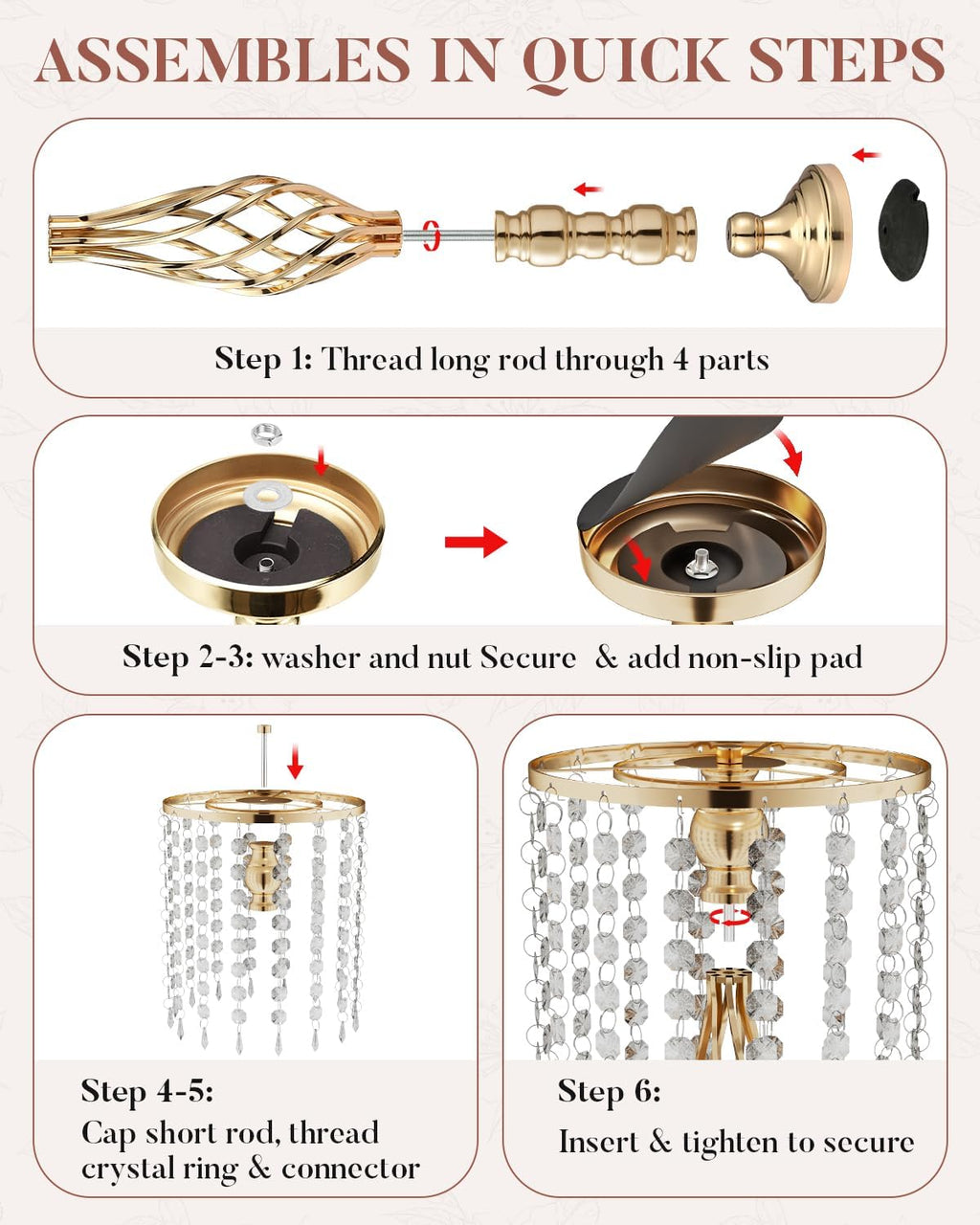 ASSEMBLES IN QUICK STEPS

Step 1: Thread long rod through 4 parts

Step 2-3: washer and nut Secure & add non-slip pad

Step 4-5:
Cap short rod, thread crystal ring & connector

Step 6:
Insert & tighten to secure