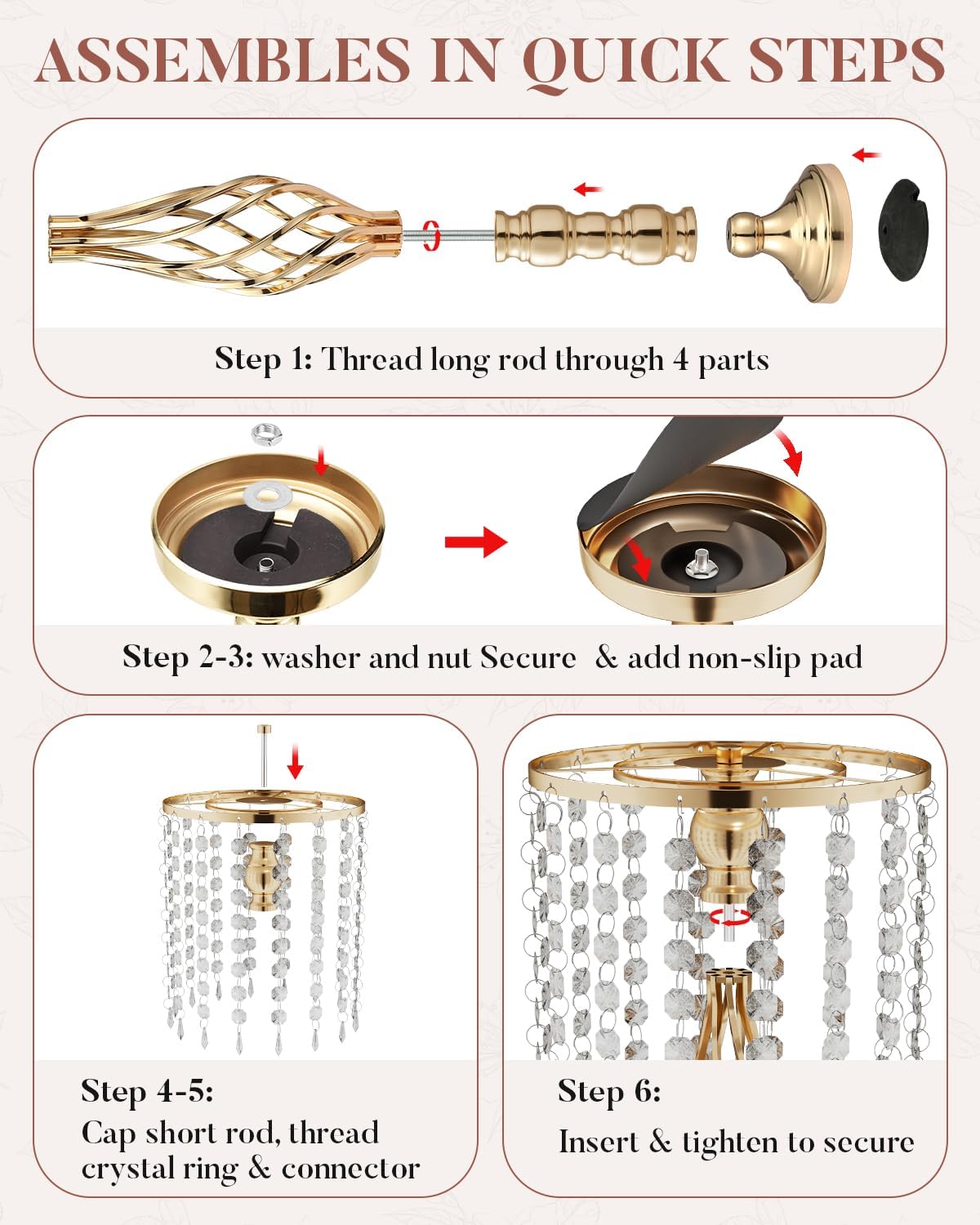 ASSEMBLES IN QUICK STEPS

Step 1: Thread long rod through 4 parts

Step 2-3: washer and nut Secure & add non-slip pad

Step 4-5:
Cap short rod, thread crystal ring & connector

Step 6:
Insert & tighten to secure