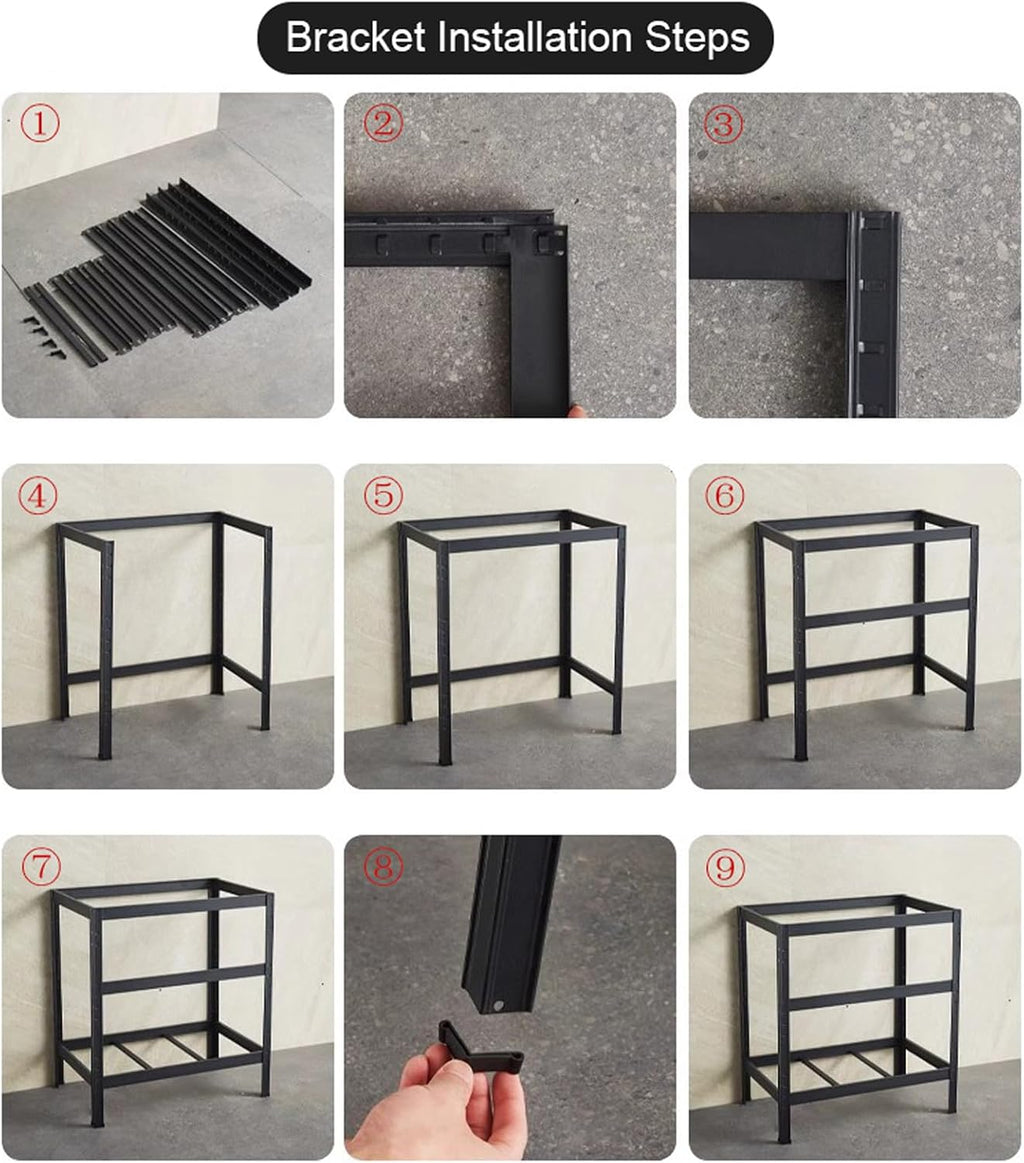 Bracket Installation Steps

①

②

③

④

⑤

⑥

⑦

⑧

⑨