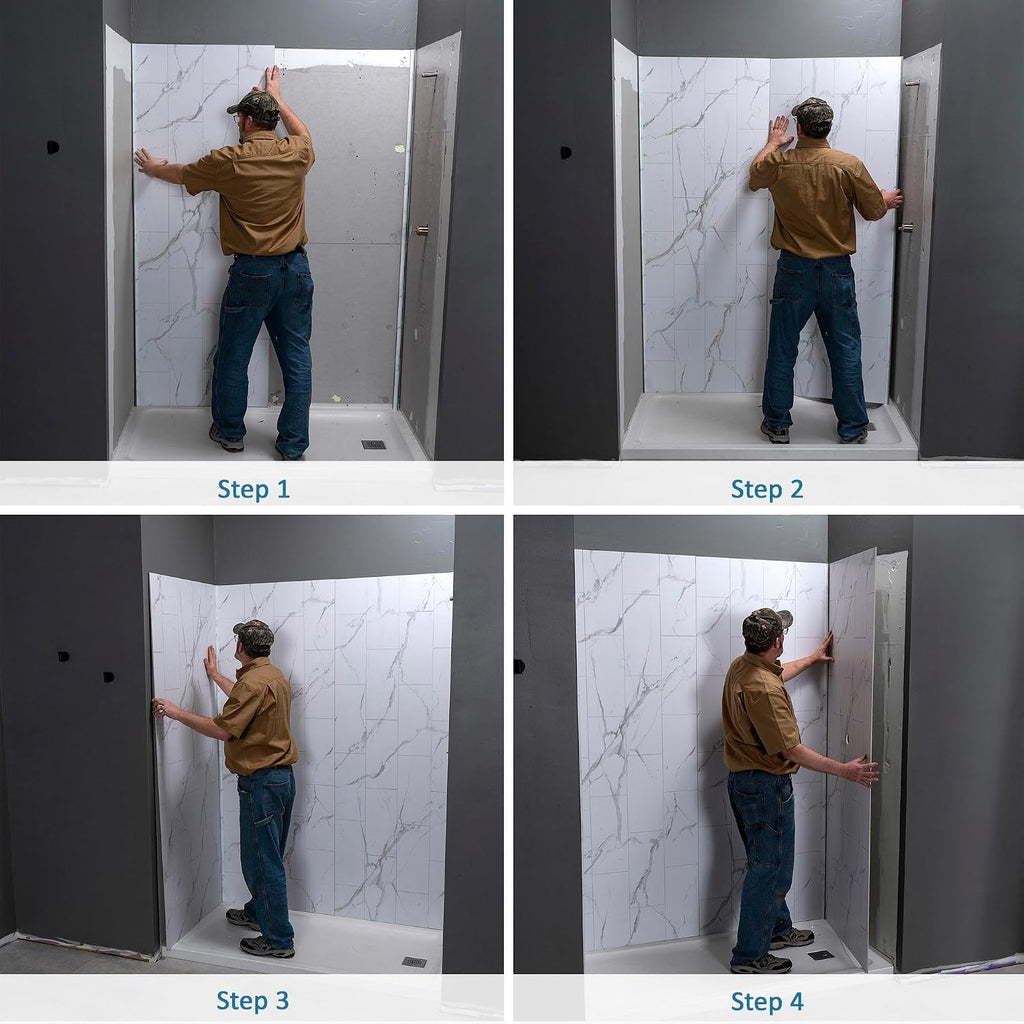 Step 1

Step 2

Step 3

Step 4