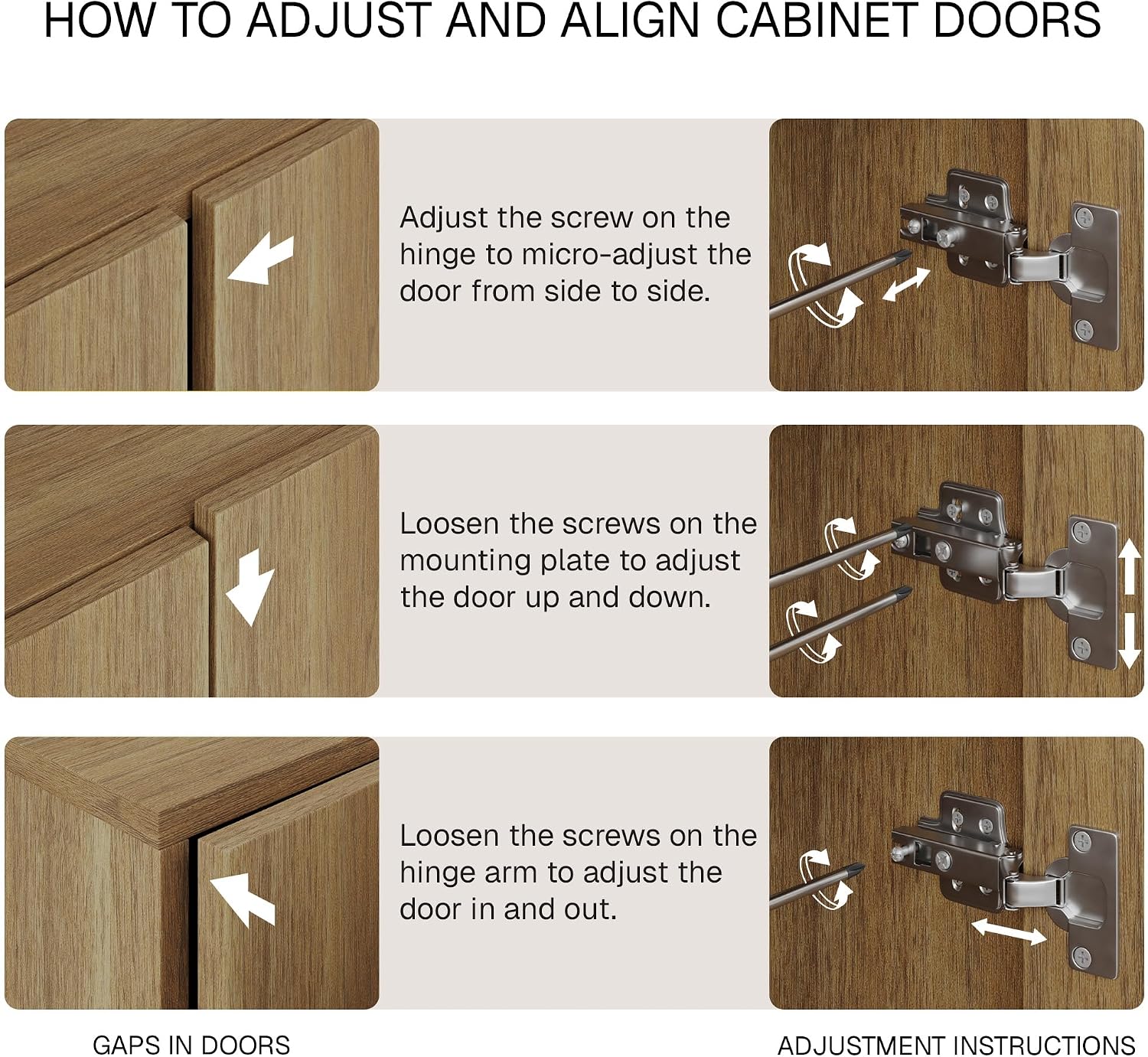 HOW TO ADJUST AND ALIGN CABINET DOORS

Adjust the screw on the hinge to micro-adjust the door from side to side.

Loosen the screws on the mounting plate to adjust the door up and down.

Loosen the screws on the hinge arm to adjust the door in and out.

GAPS IN DOORS

ADJUSTMENT INSTRUCTIONS