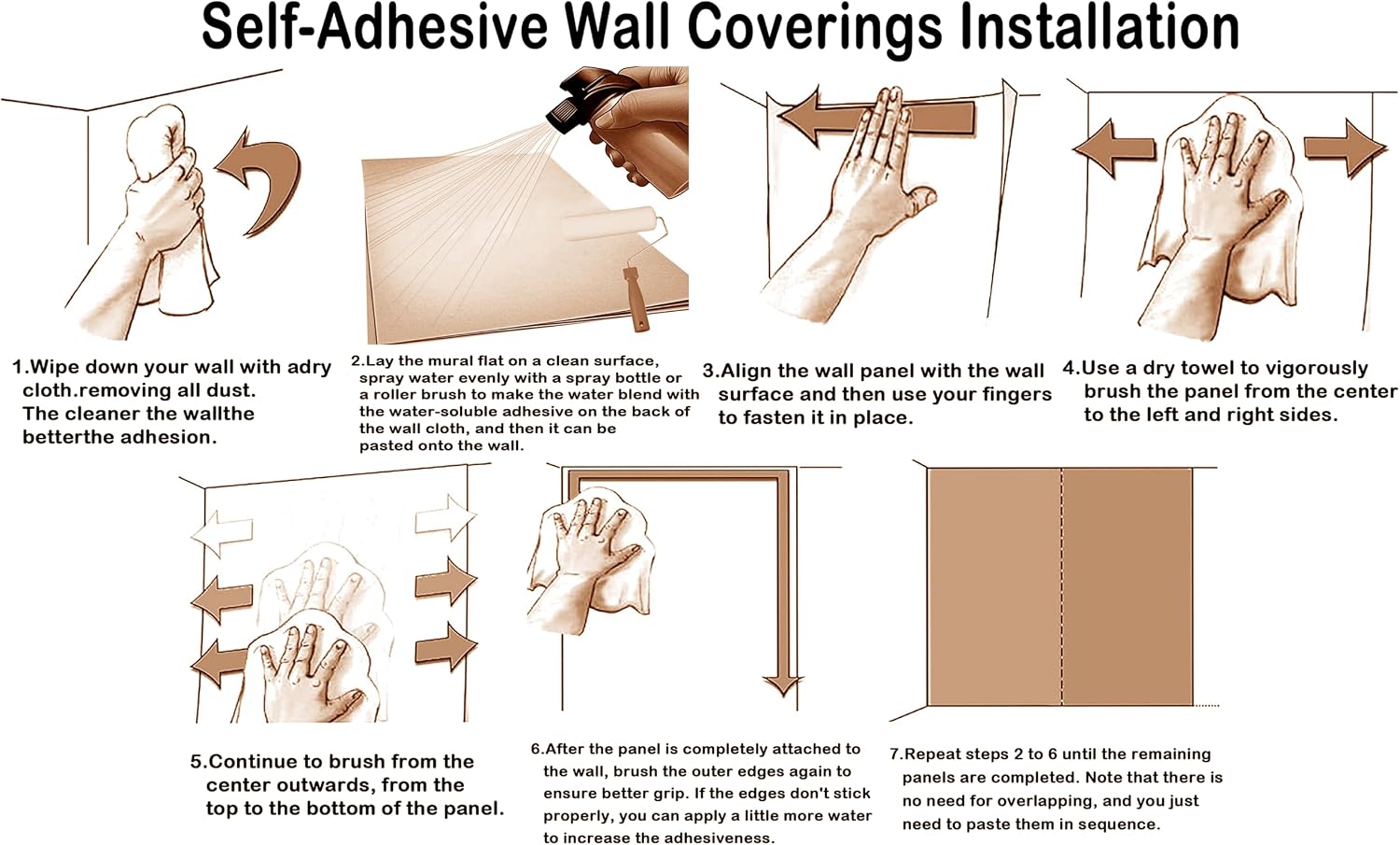 Self-Adhesive Wall Coverings Installation

1.Wipe down your wall with adry cloth.removing all dust. The cleaner the wallthe betterthe adhesion.

2.Lay the mural flat on a clean surface, spray water evenly with a spray bottle or a roller brush to make the water blend with the water-soluble adhesive on the back of the wall cloth, and then it can be pasted onto the wall.

3.Align the wall panel with the wall surface and then use your fingers to fasten it in place.

4.Use a dry towel to vigorously brush the panel from the center to the left and right sides.

5.Continue to brush from the center outwards, from the top to the bottom of the panel.

6.After the panel is completely attached to the wall, brush the outer edges again to ensure better grip. If the edges don't stick properly, you can apply a little more water to increase the adhesiveness.

7.Repeat steps 2 to 6 until the remaining panels are completed. Note that there is no need for overlapping, and you just need to paste them in sequence.