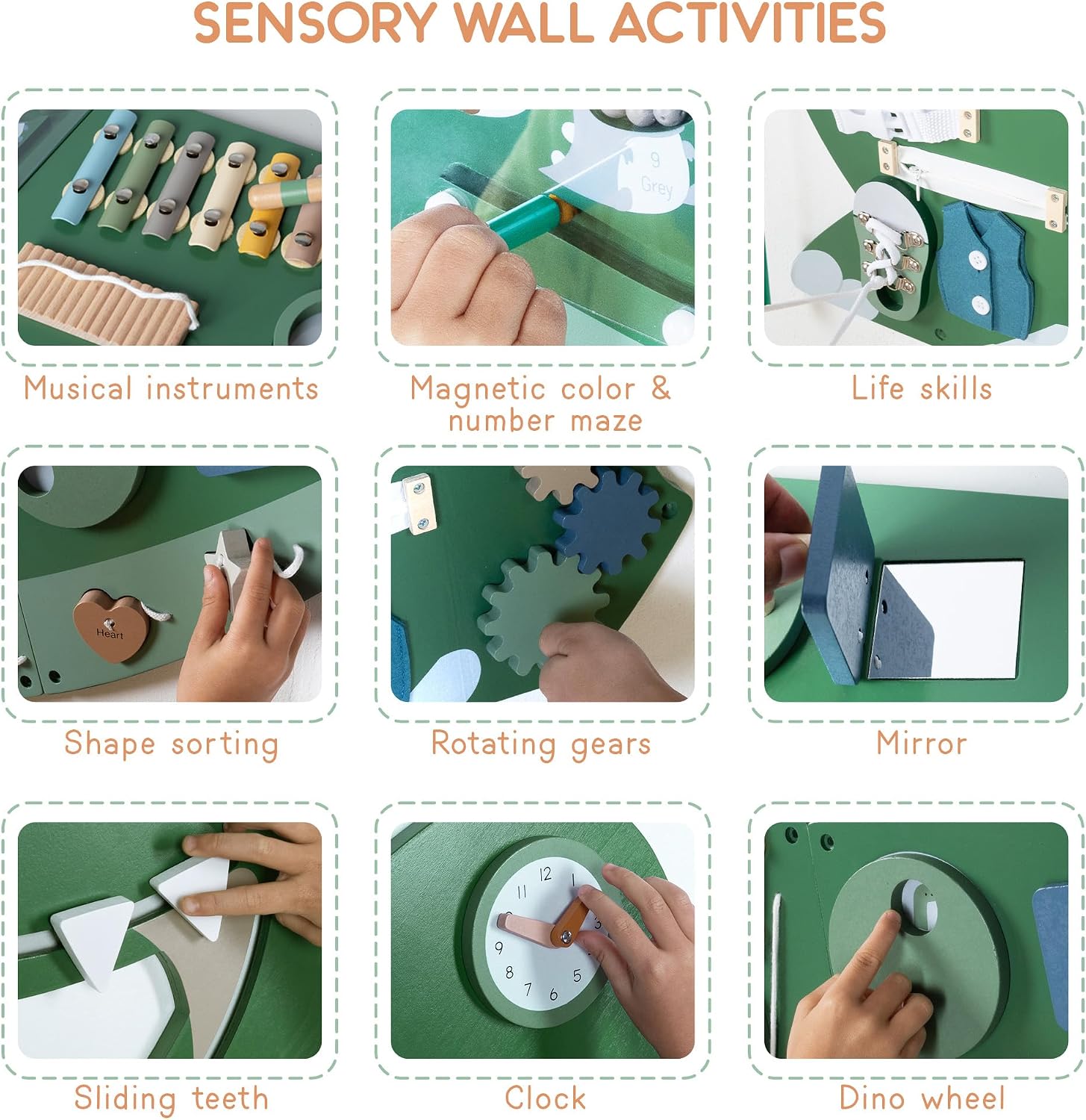 SENSORY WALL ACTIVITIES

9
Grey

Musical instruments

Magnetic color & number maze

Life skills

Heart

Shape sorting

Rotating gears

Mirror

12
1
11
9
8
7
6
5

Sliding teeth

Clock

Dino wheel